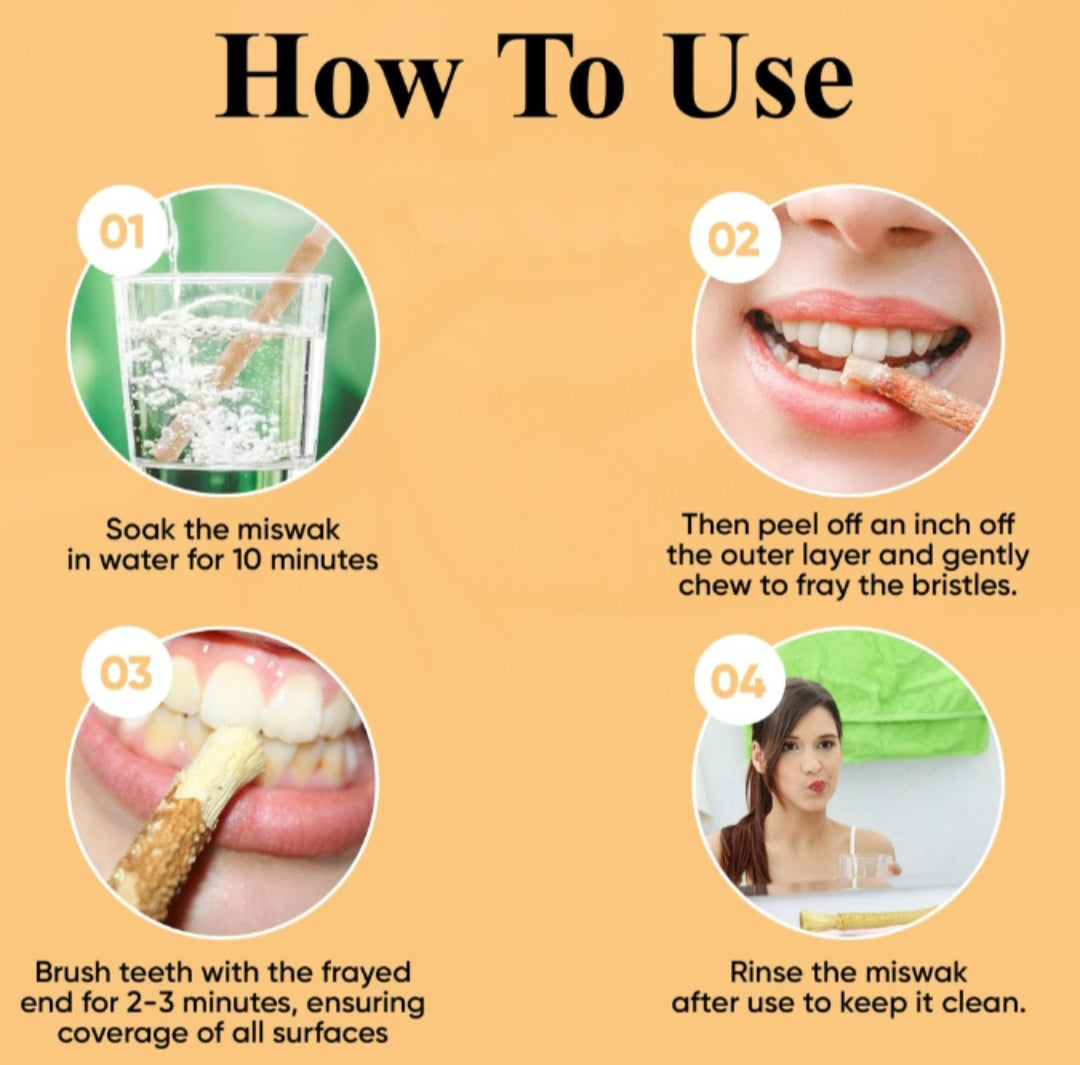 How To Use

01

Soak the miswak in water for 10 minutes

02

Then peel off an inch off the outer layer and gently chew to fray the bristles.

03

Brush teeth with the frayed end for 2-3 minutes, ensuring coverage of all surfaces

04

Rinse the miswak after use to keep it clean.