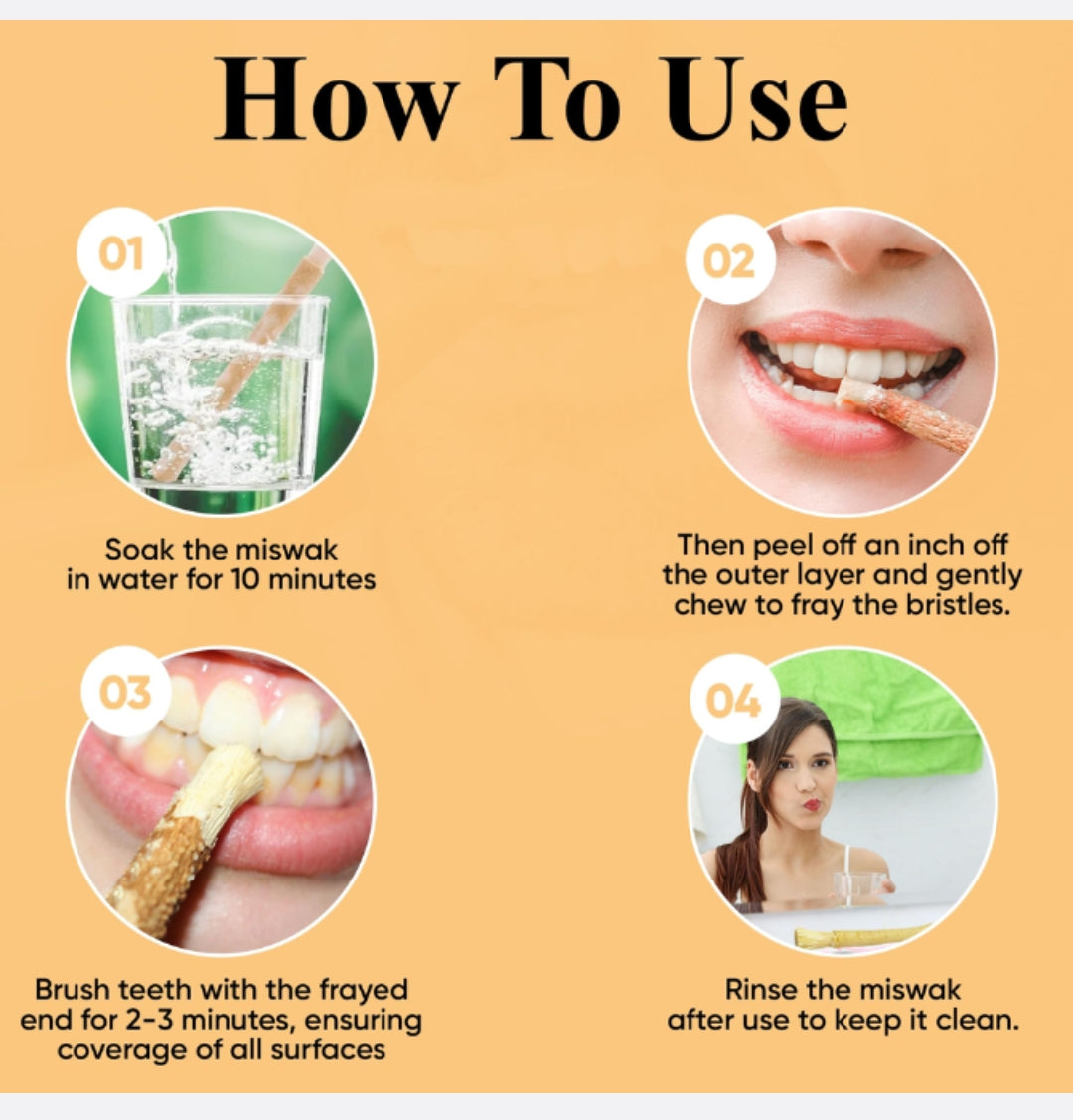 How To Use

01

Soak the miswak in water for 10 minutes

02

Then peel off an inch off the outer layer and gently chew to fray the bristles.

03

Brush teeth with the frayed end for 2-3 minutes, ensuring coverage of all surfaces

04

Rinse the miswak after use to keep it clean.